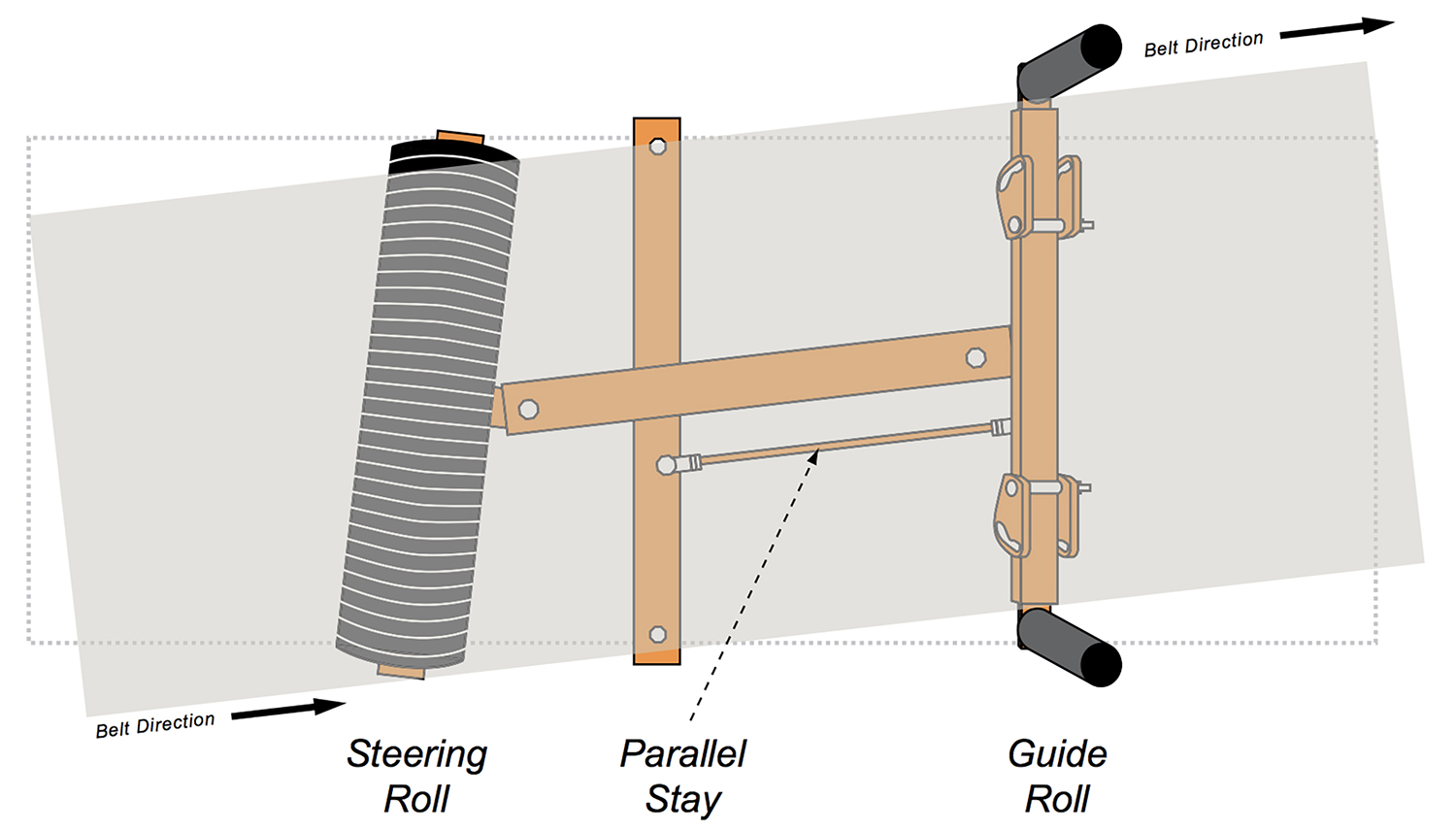 Belt Direction

Belt Direction

Steering Roll

Parallel Stay

Guide Roll